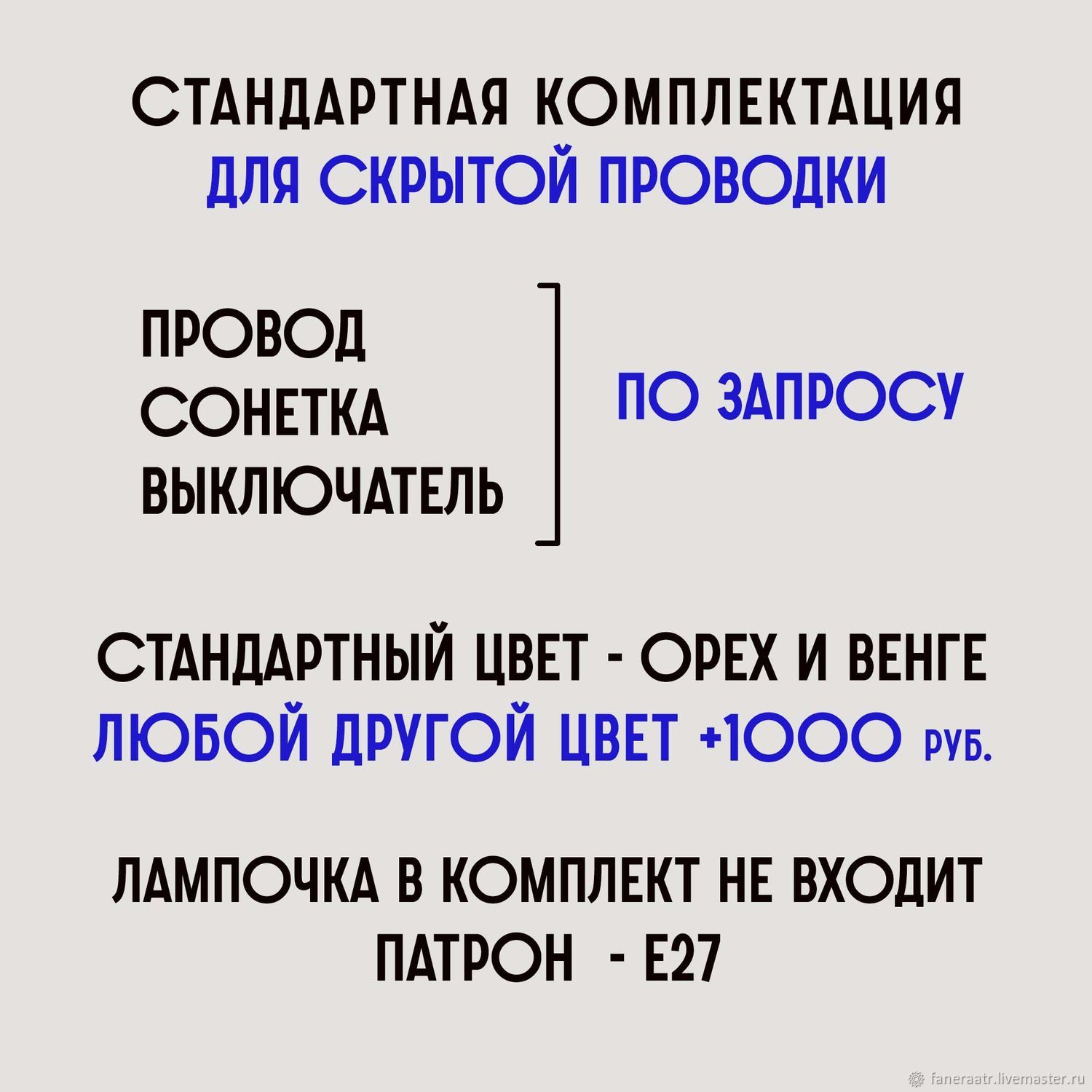 СТАНДАРТНАЯ КОМПЛЕКТАЦИЯ
ДЛЯ СКРЫТОЙ ПРОВОДКИ

ПРОВОД
СОНЕТКА
ВЫКЛЮЧАТЕЛЬ

ПО ЗАПРОСУ

СТАНДАРТНЫЙ ЦВЕТ - ОРЕХ И ВЕНГЕ
ЛЮБОЙ ДРУГОЙ ЦВЕТ +1000 РУБ.

ЛАМПОЧКА В КОМПЛЕКТ НЕ ВХОДИТ
ПАТРОН - Е27

faneraatr.livemaster.ru