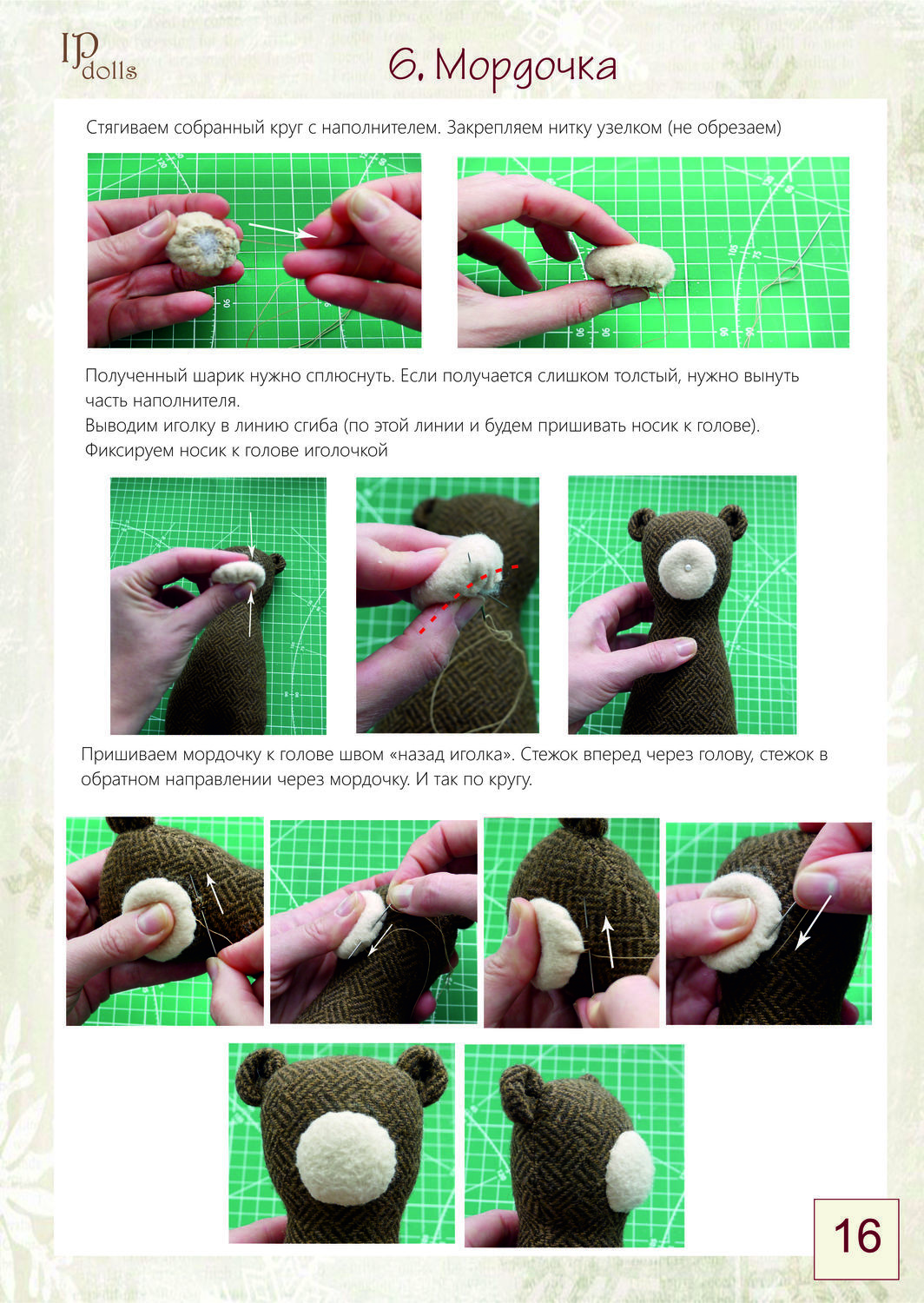 IP dolls

6. Мордочка

Стягиваем собранный круг с наполнителем. Закрепляем нитку узелком (не обрезаем)

Полученный шарик нужно сплюснуть. Если получается слишком толстый, нужно вынуть часть наполнителя.
Выводим иголку в линию сгиба (по этой линии и будем пришивать носик к голове).
Фиксируем носик к голове иголочкой

Пришиваем мордочку к голове швом «назад иголка». Стежок вперед через голову, стежок в обратном направлении через мордочку. И так по кругу.

16