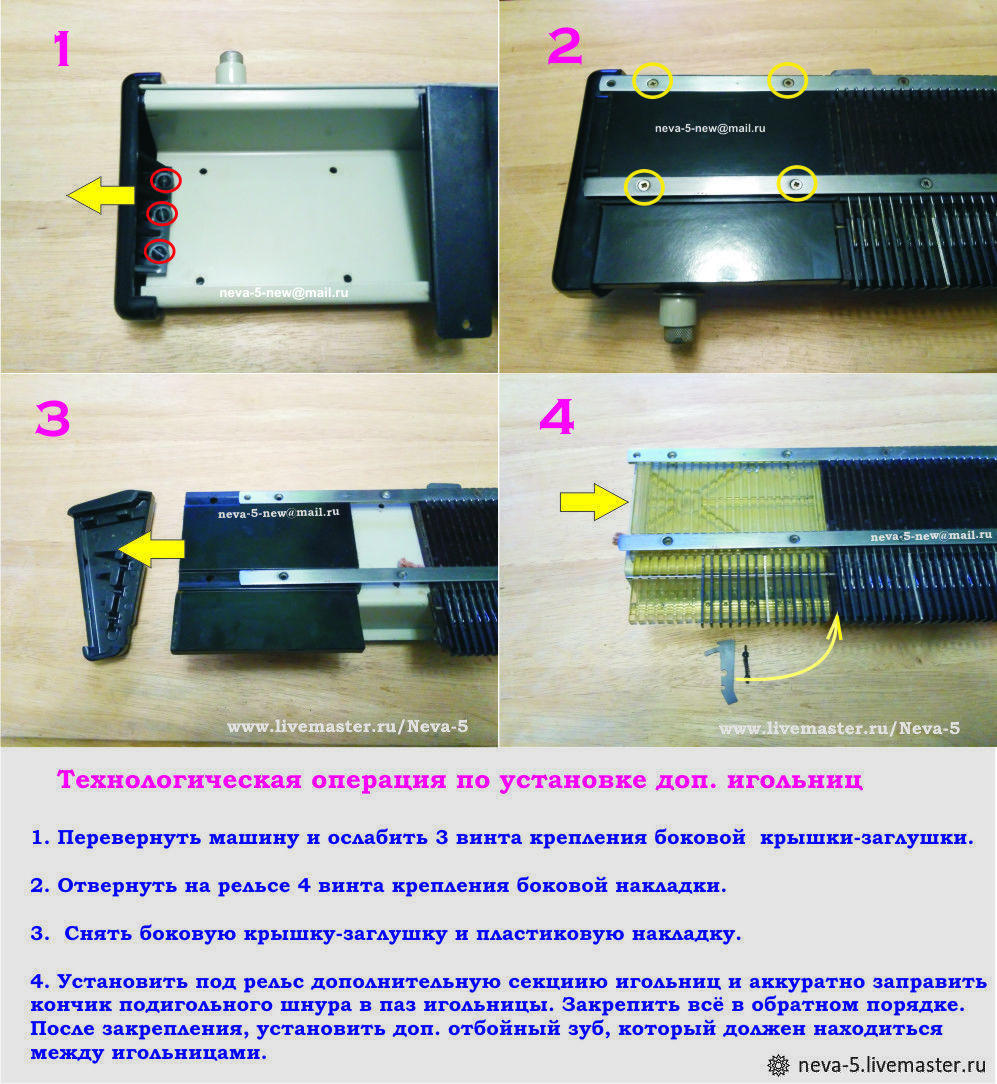 1

neva-5-new@mail.ru

2

neva-5-new@mail.ru

3

neva-5-new@mail.ru

www.livemaster.ru/Neva-5

4

neva-5-new@mail.ru

www.livemaster.ru/Neva-5

Технологическая операция по установке доп. игольниц

1. Перевернуть машину и ослабить 3 винта крепления боковой крышки-заглушки.

2. Отвернуть на рельсе 4 винта крепления боковой накладки.

3. Снять боковую крышку-заглушку и пластиковую накладку.

4. Установить под рельс дополнительную секциию игольниц и аккуратно заправить кончик подигольного шнура в паз игольницы. Закрепить всё в обратном порядке. После закрепления, установить доп. отбойный зуб, который должен находиться между игольницами.

neva-5.livemaster.ru