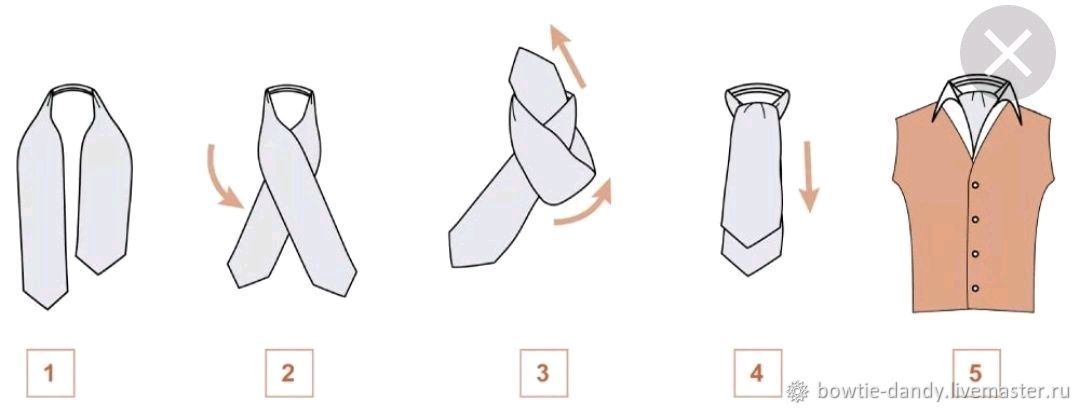 1

2

3

4

5

bowtie-dandy.livemaster.ru