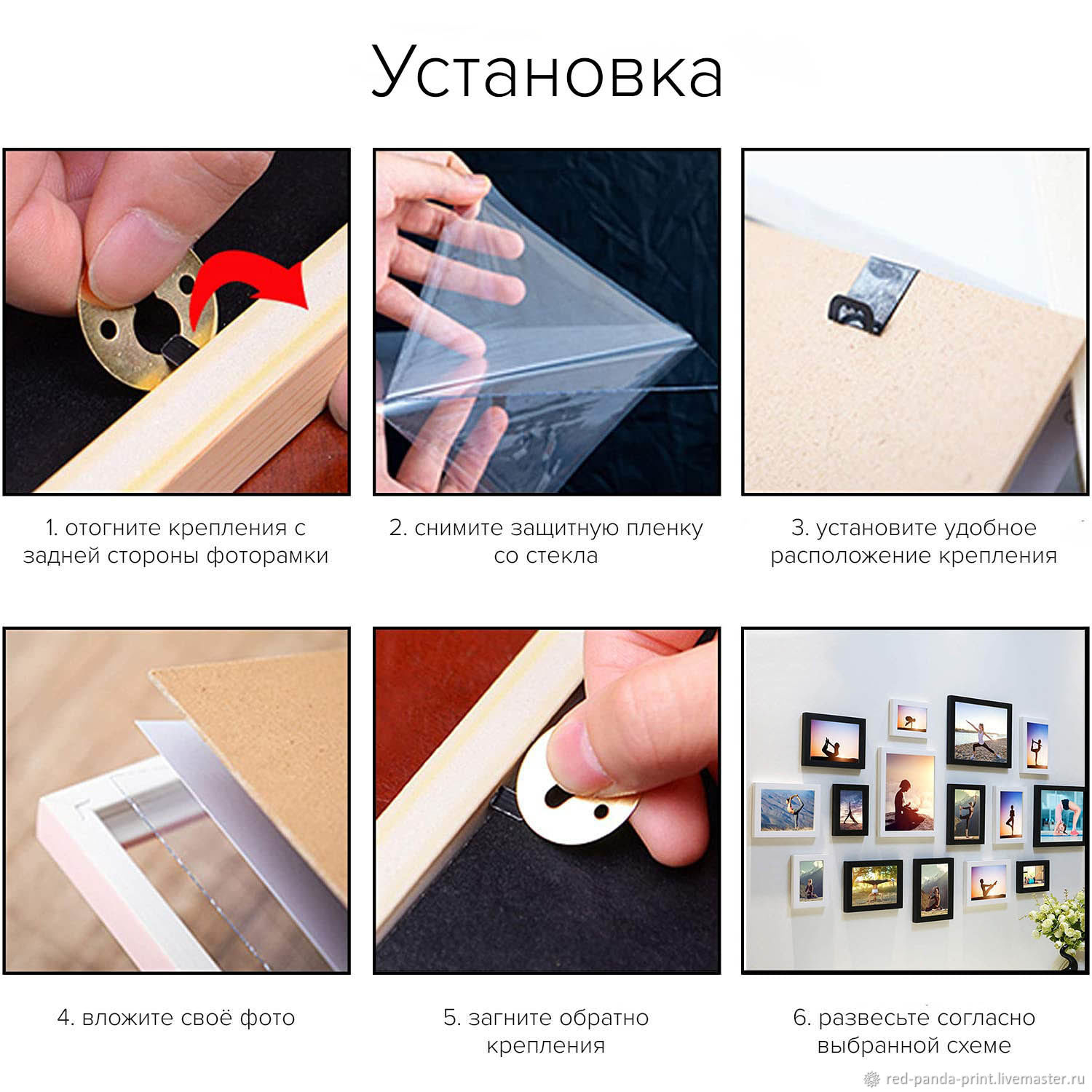 Установка

1. отогните крепления с задней стороны фоторамки

2. снимите защитную пленку со стекла

3. установите удобное расположение крепления

4. вложите своё фото

5. загните обратно крепления

6. развесьте согласно выбранной схеме

red-panda-print.livemaster.ru