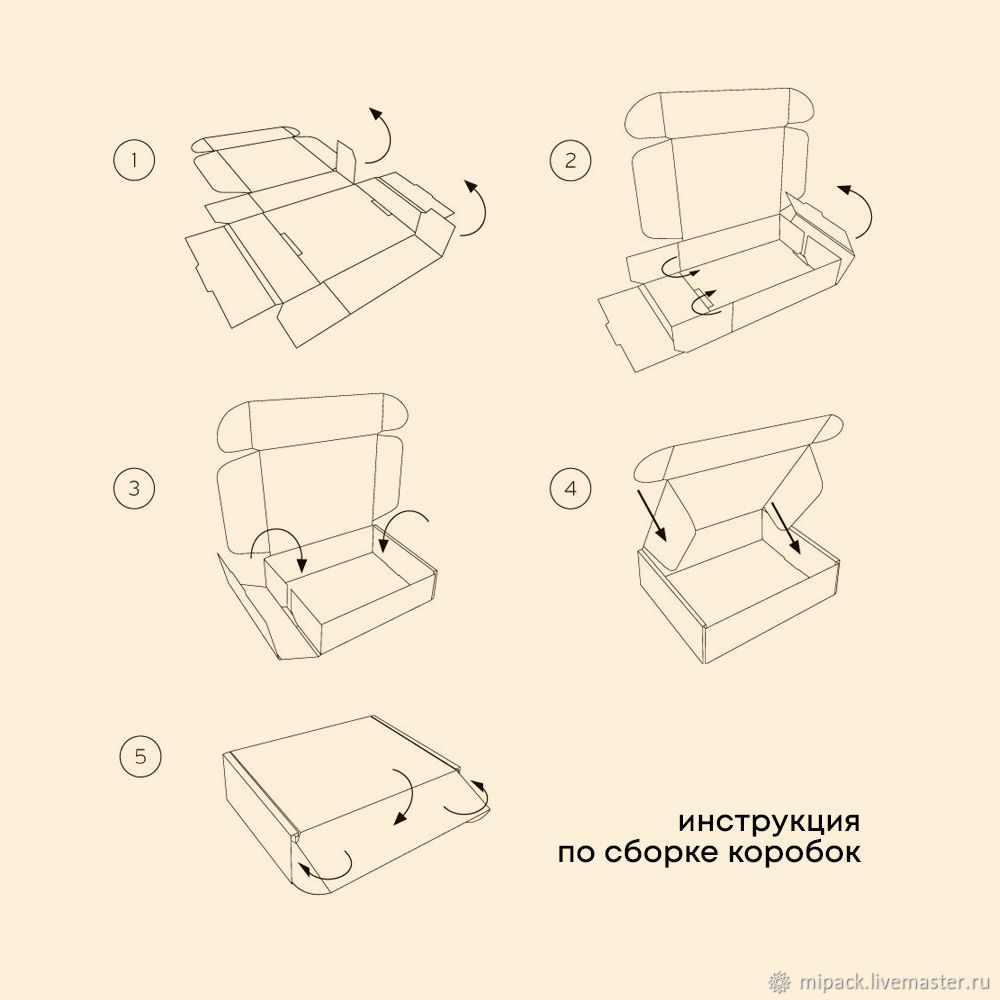 1

2

3

4

5

инструкция
по сборке коробок

mipack.livemaster.ru