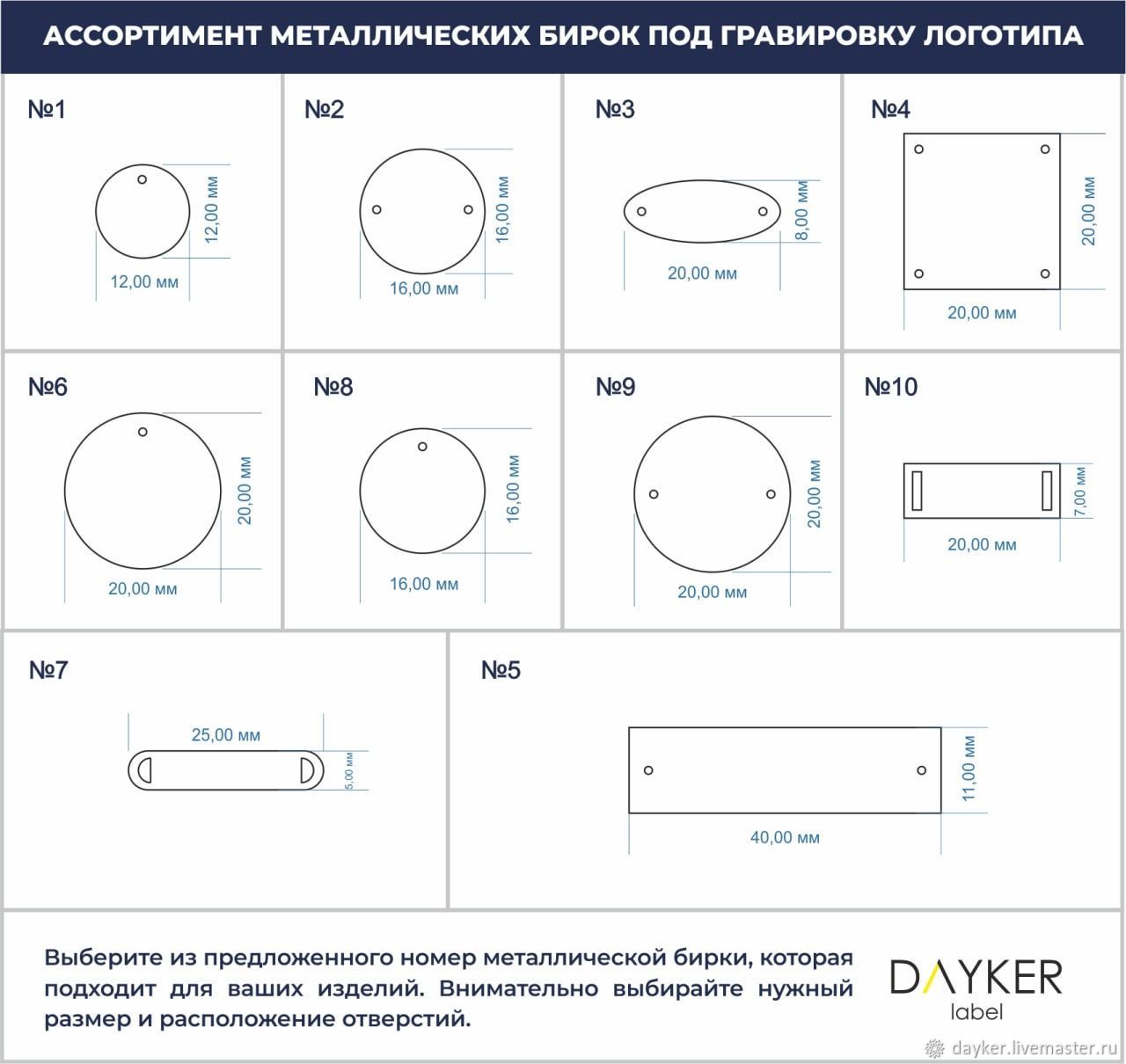 АССОРТИМЕНТ МЕТАЛЛИЧЕСКИХ БИРОК ПОД ГРАВИРОВКУ ЛОГОТИПА

№1
12,00 мм
12,00 мм

№2
16,00 мм
16,00 мм

№3
8,00 мм
20,00 мм

№4
20,00 мм
20,00 мм

№6
20,00 мм
20,00 мм

№8
16,00 мм
16,00 мм

№9
20,00 мм
20,00 мм

№10
7,00 мм
20,00 мм

№7
25,00 мм
5,00 мм

№5
11,00 мм
40,00 мм

Выберите из предложенного номер металлической бирки, которая подходит для ваших изделий. Внимательно выбирайте нужный размер и расположение отверстий.

DAYKER
label

dayker.livemaster.ru