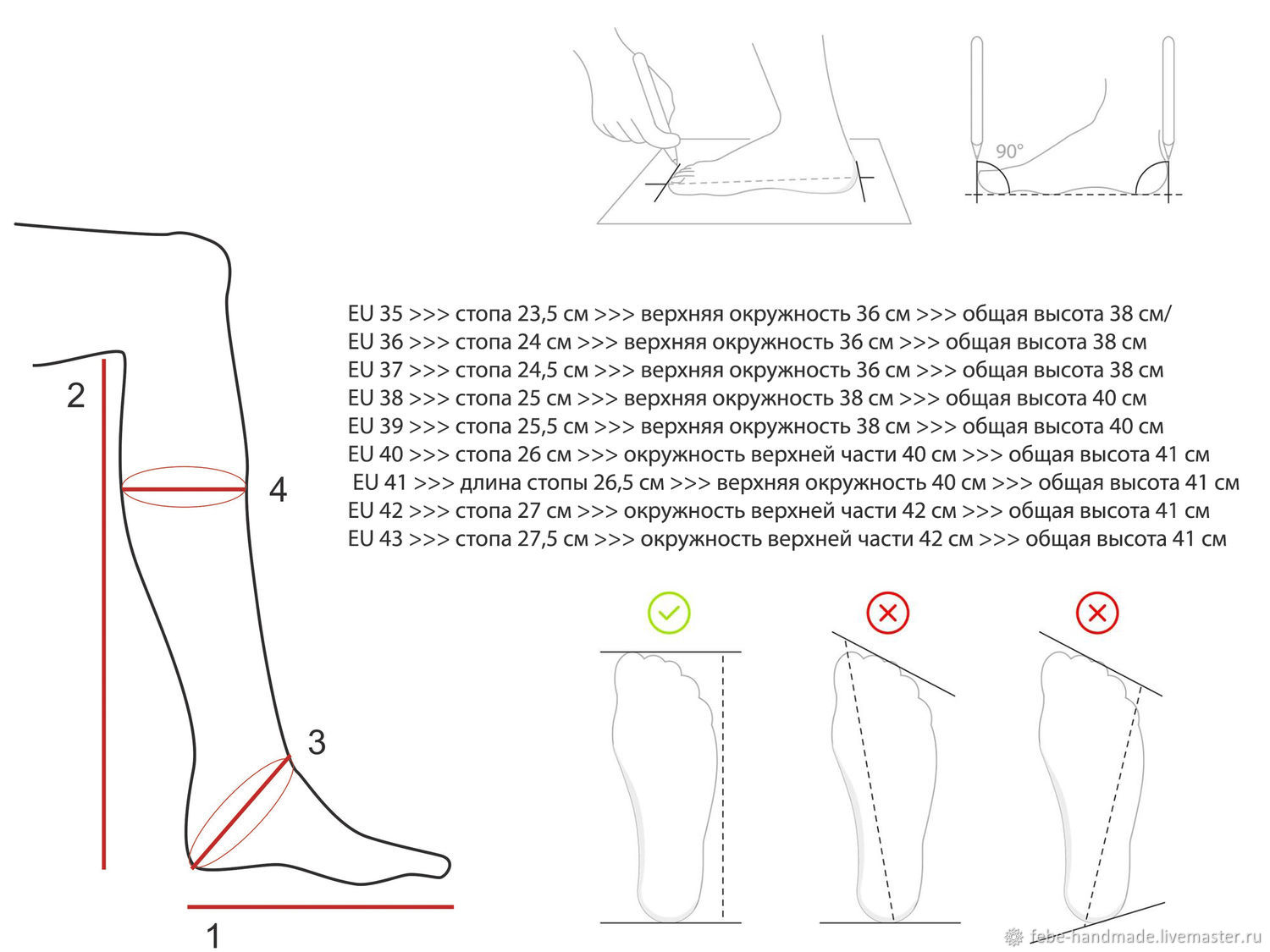 90°

2

4

3

1

EU 35 >>> стопа 23,5 см >>> верхняя окружность 36 см >>> общая высота 38 см/
EU 36 >>> стопа 24 см >>> верхняя окружность 36 см >>> общая высота 38 см
EU 37 >>> стопа 24,5 см >>> верхняя окружность 36 см >>> общая высота 38 см
EU 38 >>> стопа 25 см >>> верхняя окружность 38 см >>> общая высота 40 см
EU 39 >>> стопа 25,5 см >>> верхняя окружность 38 см >>> общая высота 40 см
EU 40 >>> стопа 26 см >>> окружность верхней части 40 см >>> общая высота 41 см
EU 41 >>> длина стопы 26,5 см >>> верхняя окружность 40 см >>> общая высота 41 см
EU 42 >>> стопа 27 см >>> окружность верхней части 42 см >>> общая высота 41 см
EU 43 >>> стопа 27,5 см >>> окружность верхней части 42 см >>> общая высота 41 см

febe-handmade.livemaster.ru