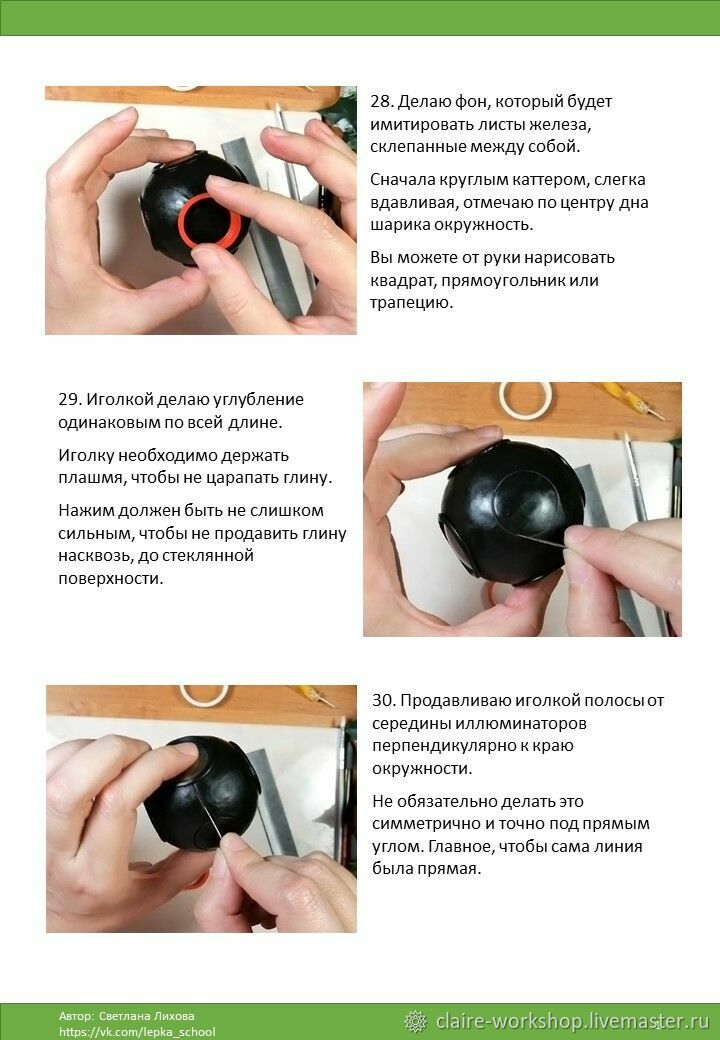 28. Делаю фон, который будет имитировать листы железа, склепанные между собой.

Сначала круглым каттером, слегка вдавливая, отмечаю по центру дна шарика окружность.

Вы можете от руки нарисовать квадрат, прямоугольник или трапецию.

29. Иголкой делаю углубление одинаковым по всей длине.

Иголку необходимо держать плашмя, чтобы не царапать глину.

Нажим должен быть не слишком сильным, чтобы не продавить глину насквозь, до стеклянной поверхности.

30. Продавливаю иголкой полосы от середины иллюминаторов перпендикулярно к краю окружности.

Не обязательно делать это симметрично и точно под прямым углом. Главное, чтобы сама линия была прямая.

Автор: Светлана Лихова
https://vk.com/lepka_school

claire-workshop.livemaster.ru