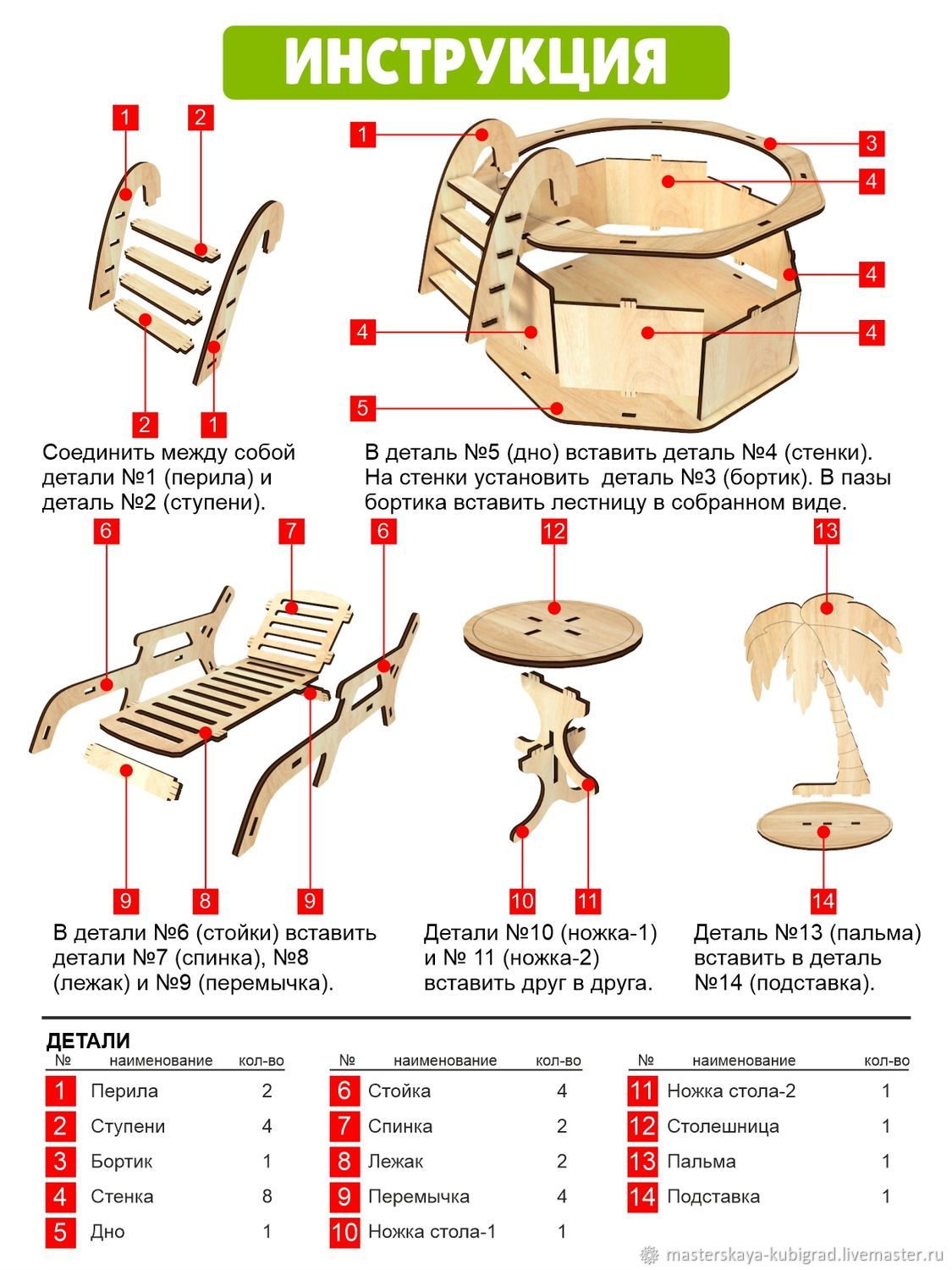 ИНСТРУКЦИЯ

1 2

2 1

Соединить между собой детали №1 (перила) и деталь №2 (ступени).

1 3 4 4 4 4 5

В деталь №5 (дно) вставить деталь №4 (стенки). На стенки установить деталь №3 (бортик). В пазы бортика вставить лестницу в собранном виде.

6 7 6

9 8 9

В детали №6 (стойки) вставить детали №7 (спинка), №8 (лежак) и №9 (перемычка).

12

10 11

Детали №10 (ножка-1) и № 11 (ножка-2) вставить друг в друга.

13

14

Деталь №13 (пальма) вставить в деталь №14 (подставка).

ДЕТАЛИ

| № | наименование | кол-во |
|---|---|---|
| 1 | Перила | 2 |
| 2 | Ступени | 4 |
| 3 | Бортик | 1 |
| 4 | Стенка | 8 |
| 5 | Дно | 1 |

| № | наименование | кол-во |
|---|---|---|
| 6 | Стойка | 4 |
| 7 | Спинка | 2 |
| 8 | Лежак | 2 |
| 9 | Перемычка | 4 |
| 10 | Ножка стола-1 | 1 |

| № | наименование | кол-во |
|---|---|---|
| 11 | Ножка стола-2 | 1 |
| 12 | Столешница | 1 |
| 13 | Пальма | 1 |
| 14 | Подставка | 1 |

masterskaya-kubigrad.livemaster.ru